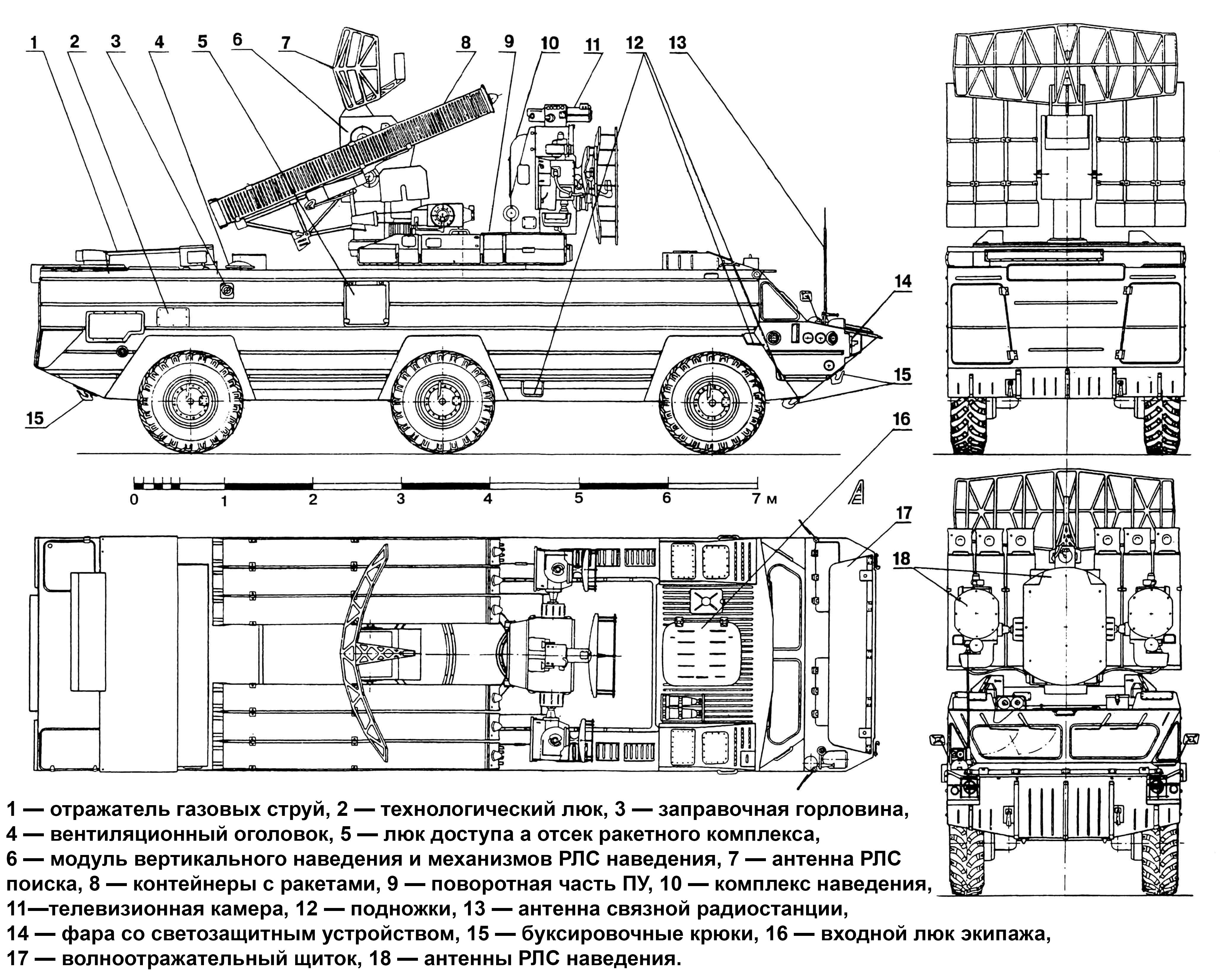 1 2 3 4 5 6 7 8 9 10 11 12 13

14

15

15

16

0 1 2 3 4 5 6 7 м

17

18

1 — отражатель газовых струй, 2 — технологический люк, 3 — заправочная горловина, 4 — вентиляционный оголовок, 5 — люк доступа а отсек ракетного комплекса, 6 — модуль вертикального наведения и механизмов РЛС наведения, 7 — антенна РЛС поиска, 8 — контейнеры с ракетами, 9 — поворотная часть ПУ, 10 — комплекс наведения, 11—телевизионная камера, 12 — подножки, 13 — антенна связной радиостанции, 14 — фара со светозащитным устройством, 15 — буксировочные крюки, 16 — входной люк экипажа, 17 — волноотражательный щиток, 18 — антенны РЛС наведения.