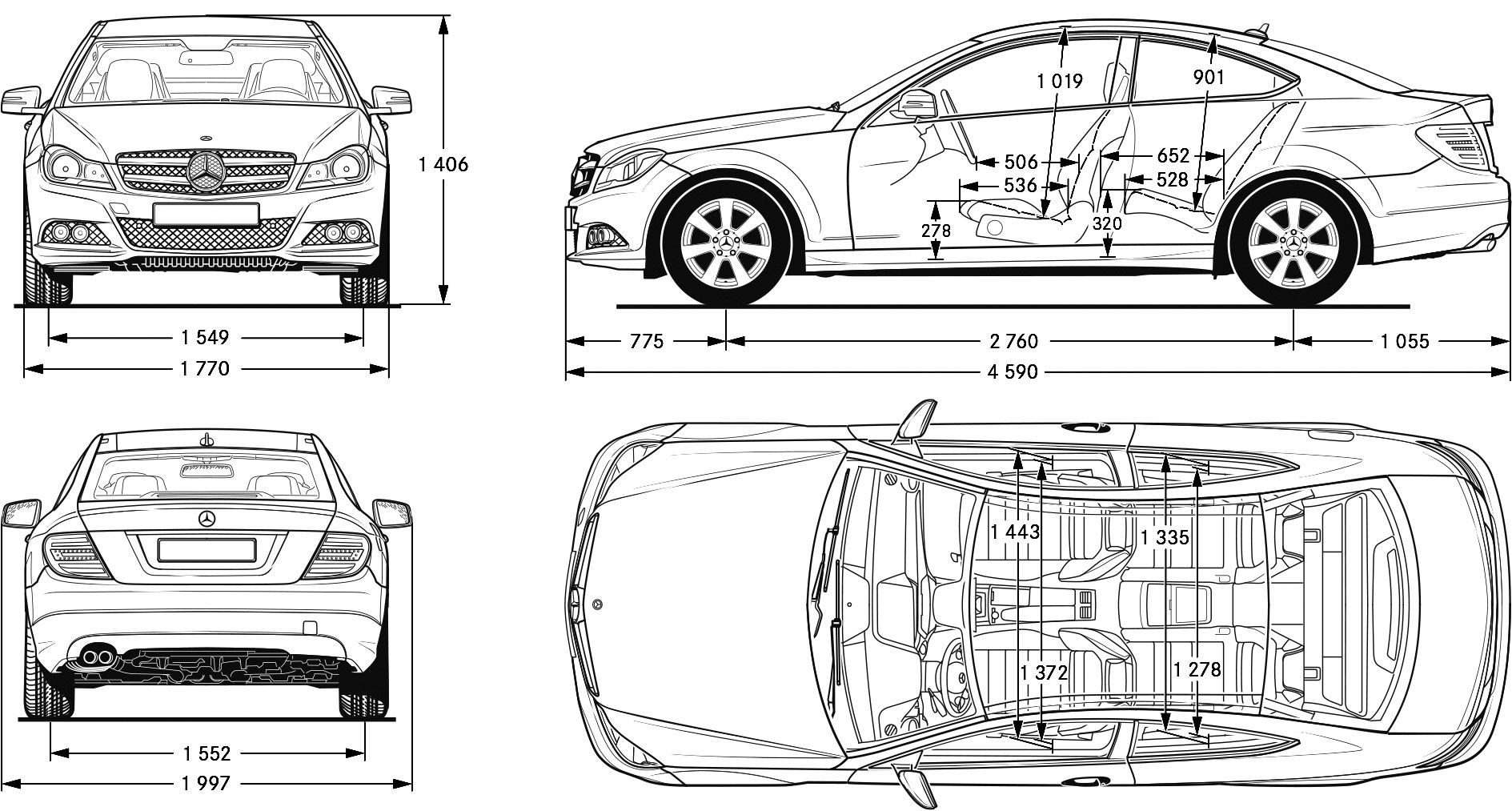 1 406

1 549

1 770

1 019

901

506

652

536

528

278

320

775

2 760

1 055

4 590

1 552

1 997

1 443

1 335

1 372

1 278