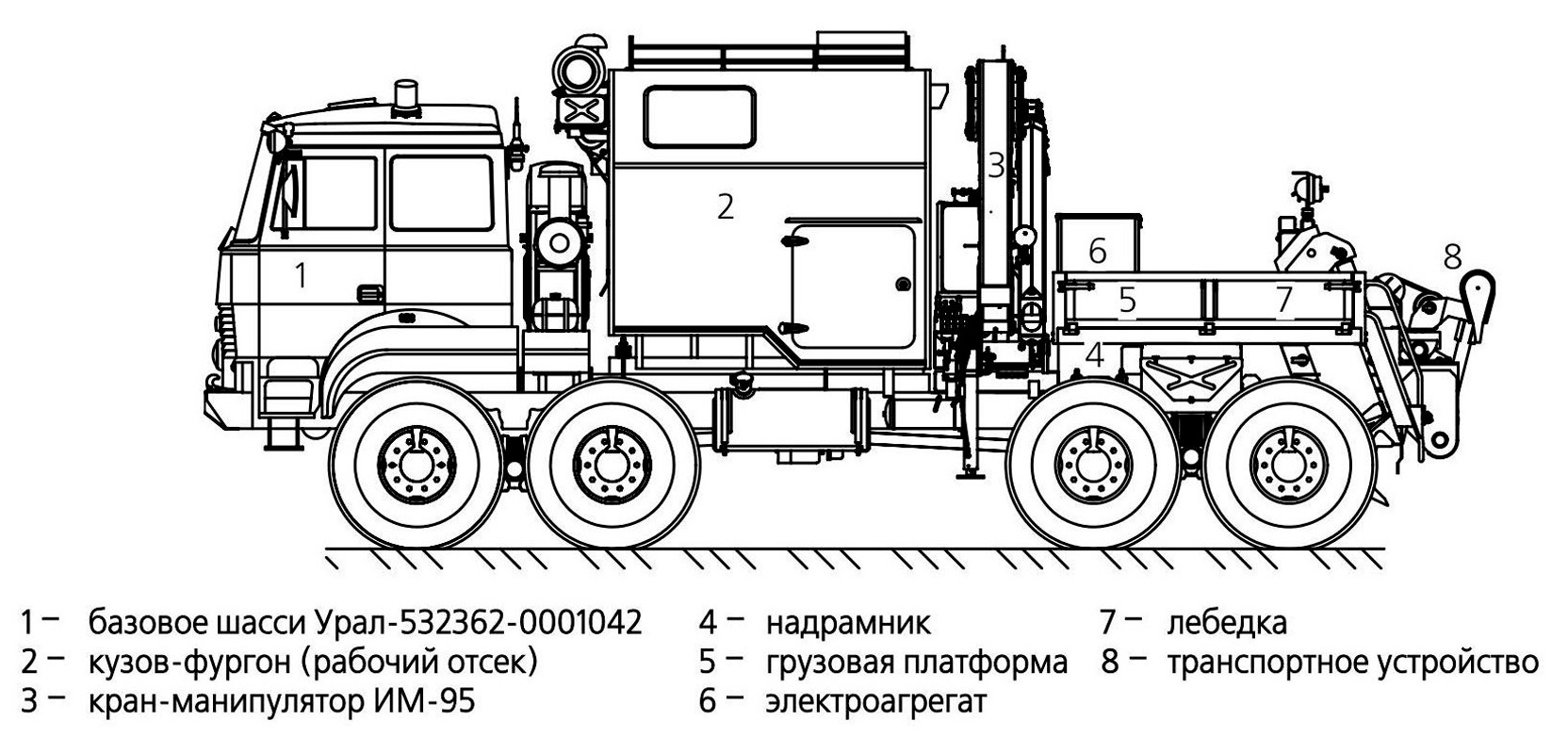 1
2
3
4
5
6
7
8

1 – базовое шасси Урал-532362-0001042
2 – кузов-фургон (рабочий отсек)
3 – кран-манипулятор ИМ-95

4 – надрамник
5 – грузовая платформа
6 – электроагрегат

7 – лебедка
8 – транспортное устройство