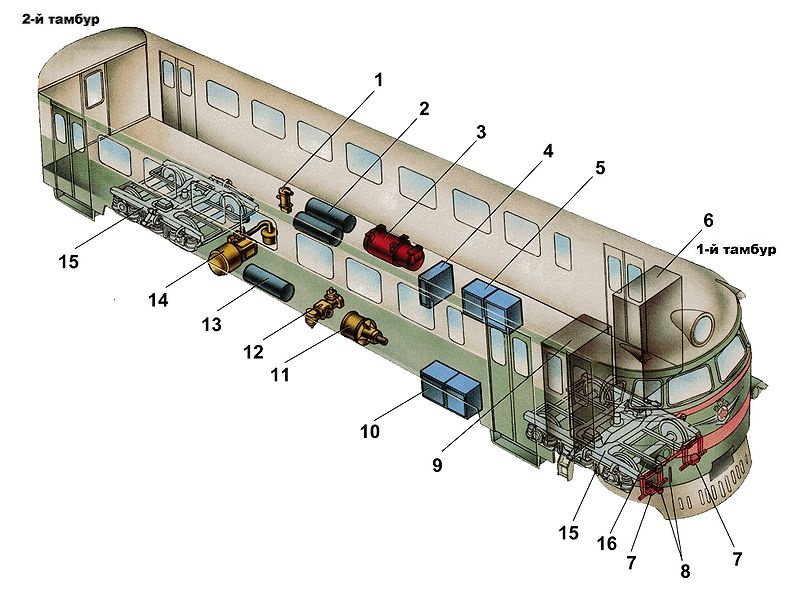 2-й тамбур

1
2
3
4
5
6
1-й тамбур
15
14
13
12
11
10
9
15
16
7
8
7